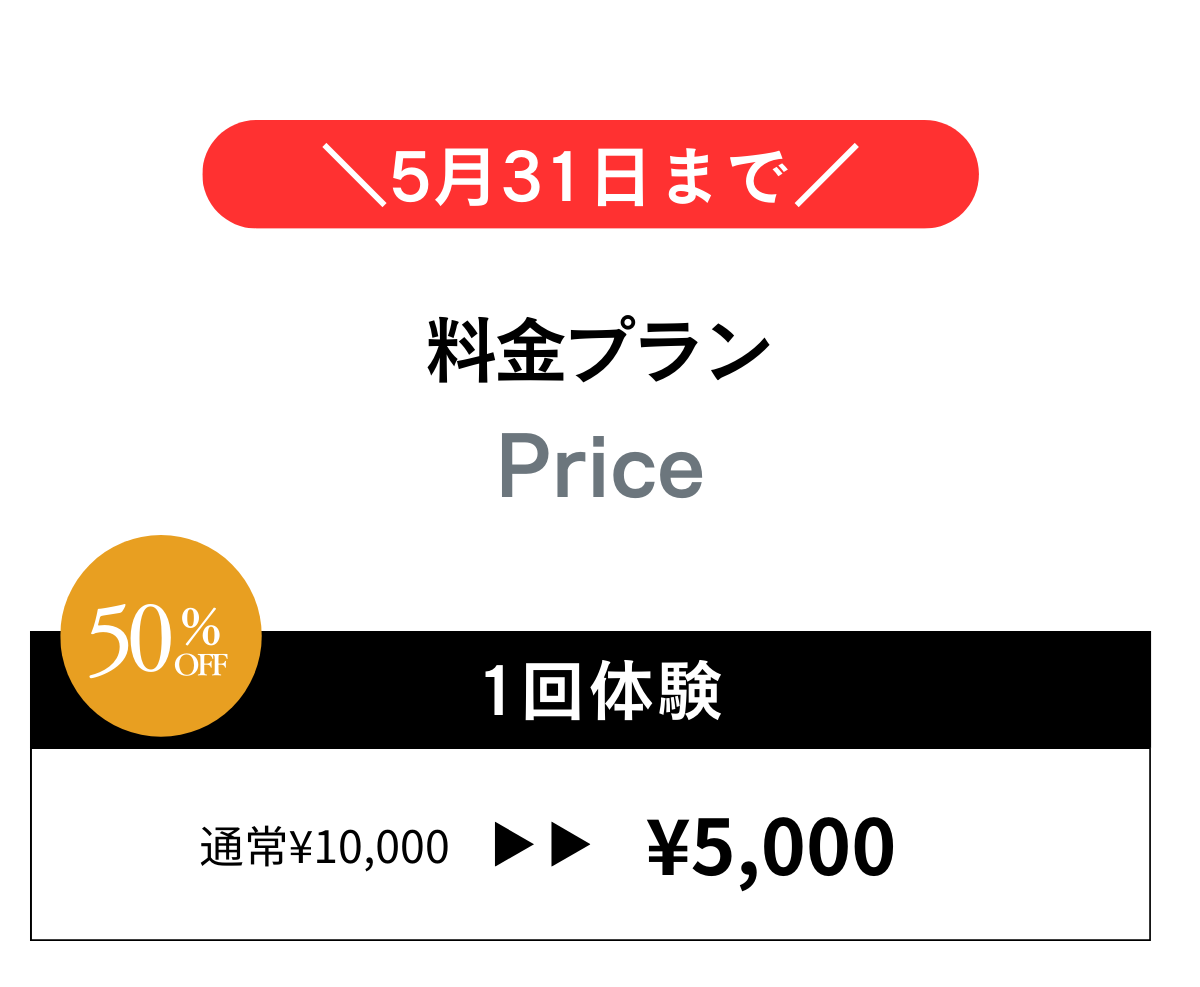 ＼5月31日まで／

料金プラン

Price

50%
OFF

1回体験

通常¥10,000 ▶▶ ¥5,000